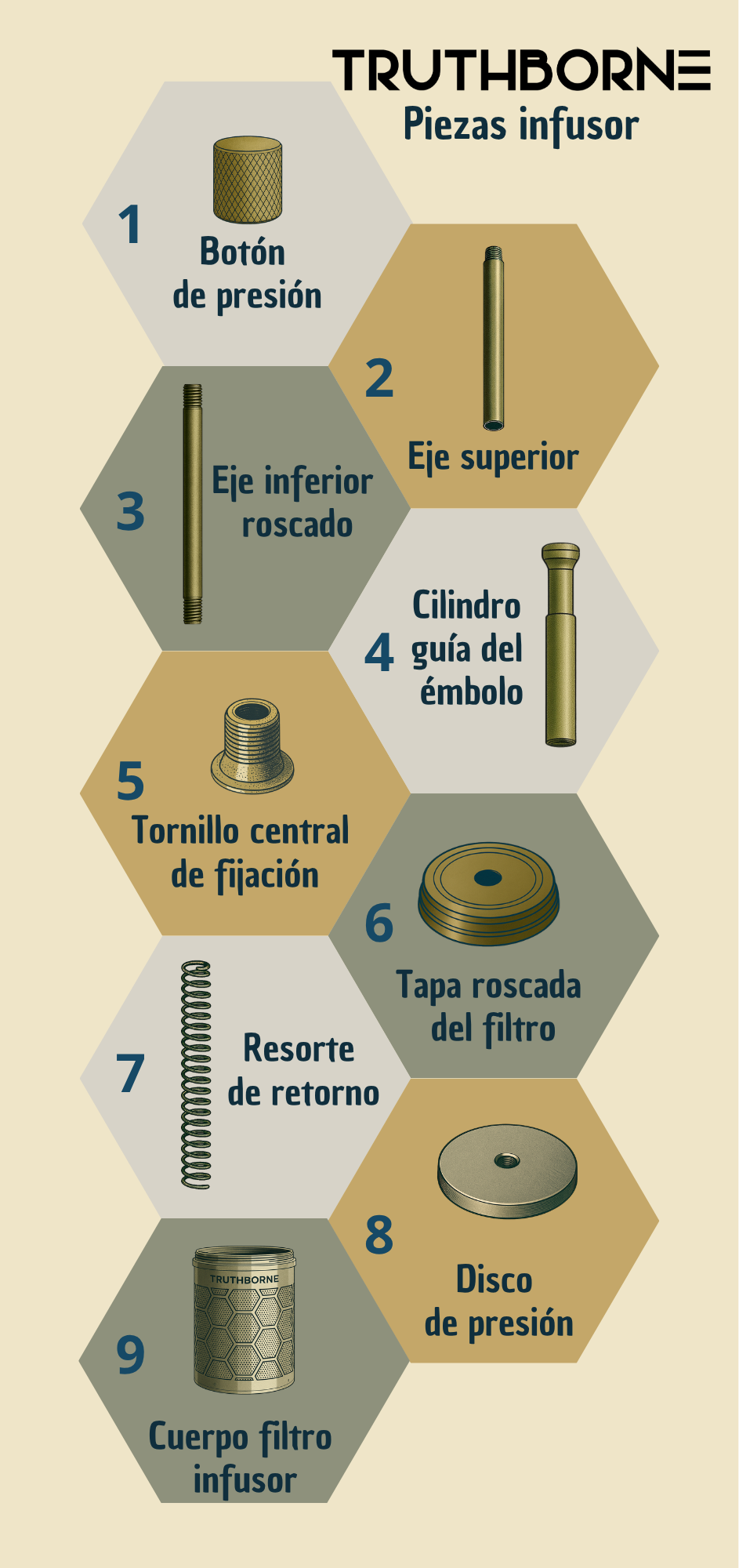 TRUTHBORNE
Piezas infusor

1
Botón de presión

2
Eje superior

3
Eje inferior roscado

4
Cilindro guía del émbolo

5
Tornillo central de fijación

6
Tapa roscada del filtro

7
Resorte de retorno

8
Disco de presión

9
TRUTHBORNE
Cuerpo filtro infusor